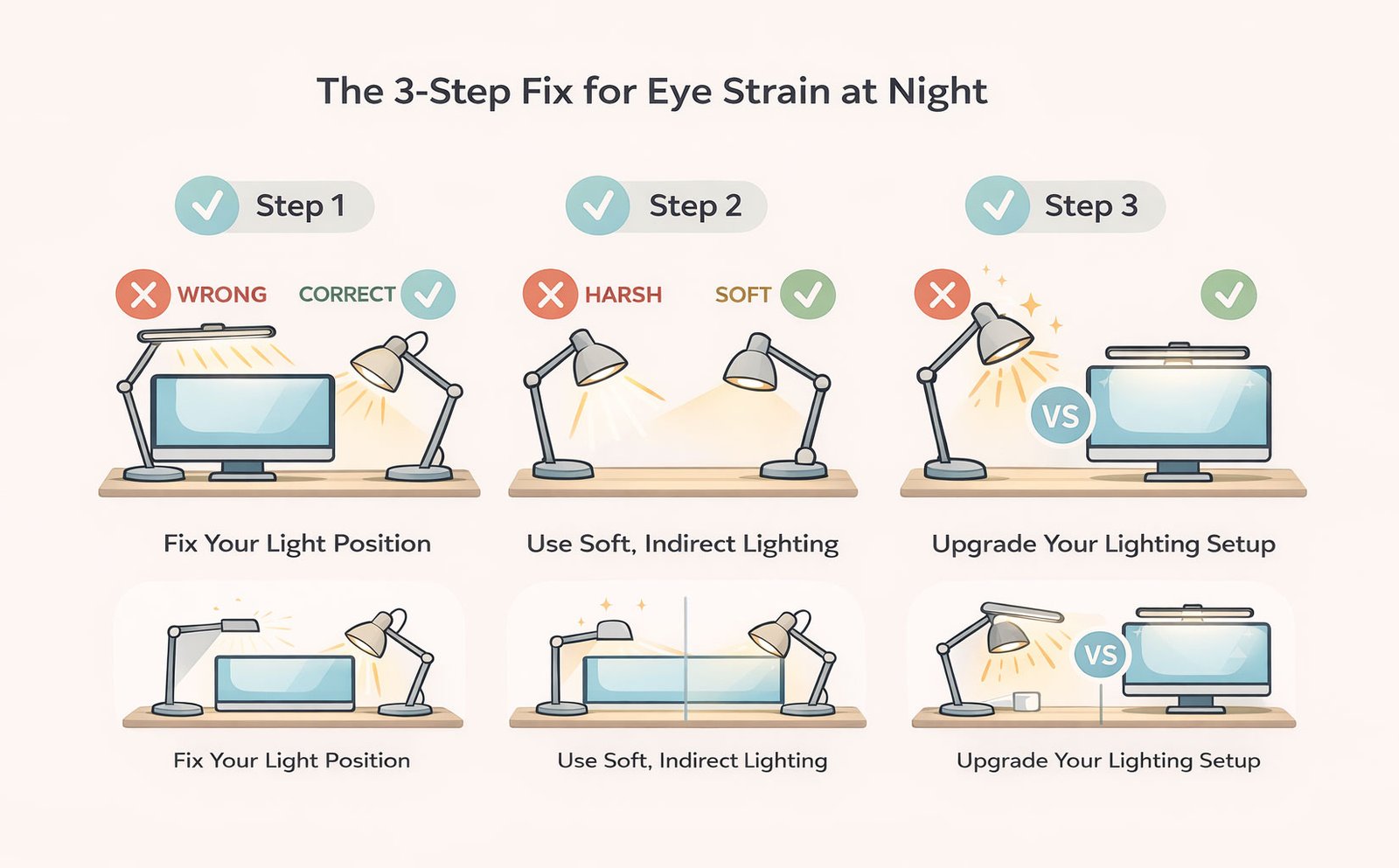 The 3-Step Fix for Eye Strain at Night

Step 1

WRONG CORRECT

Fix Your Light Position

Fix Your Light Position

Step 2

HARSH SOFT

Use Soft, Indirect Lighting

Use Soft, Indirect Lighting

Step 3

VS

Upgrade Your Lighting Setup

VS

Upgrade Your Lighting Setup